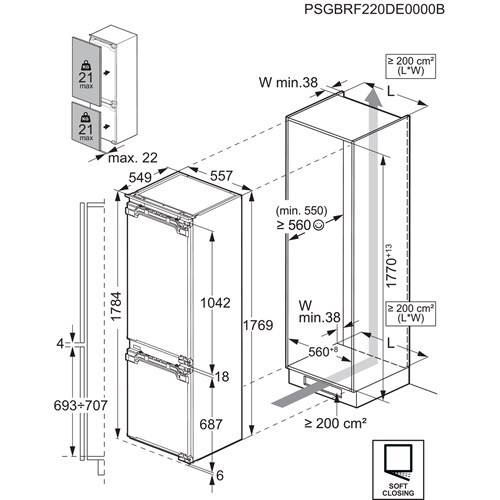 PSGBRF220DE0000B

KG
21
max

KG
21
max

max. 22

549

557

W min.38

L

≥ 200 cm²
(L*W)

(min. 550)
≥ 560

$1770^{+13}$

1784

1042

1769

W
min.38

≥ 200 cm²
(L*W)

L

$560^{+8}$

4

18

693÷707

687

≥ 200 cm²

6

SOFT
CLOSING