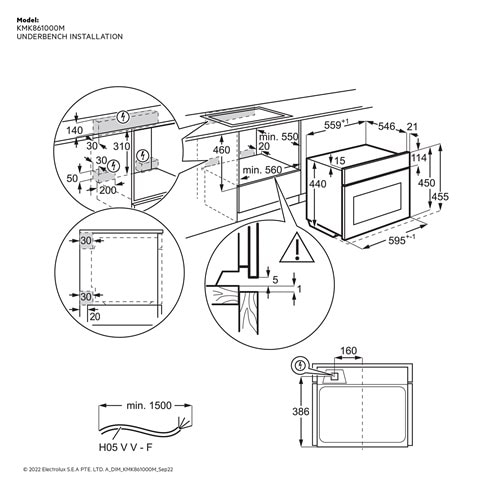 Model:
KMK861000M
UNDERBENCH INSTALLATION

140
30
310
30
50
200

460
min. 550
20
min. 560

$559^{+1}$
546
21
15
114
440
450
455
$595^{+-1}$

30
30
20

5
1

160
386

min. 1500
H05 V V - F

© 2022 Electrolux S.E.A PTE. LTD. A_DIM_KMK861000M_Sep22